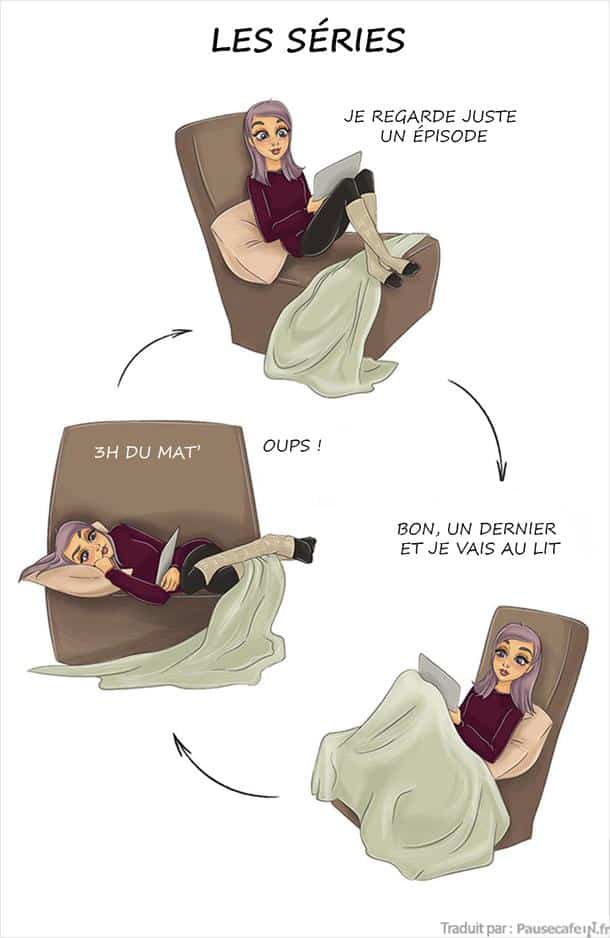 LES SÉRIES

JE REGARDE JUSTE UN ÉPISODE

BON, UN DERNIER ET JE VAIS AU LIT

3H DU MAT'

OUPS !

Traduit par : Pausecafein.fr