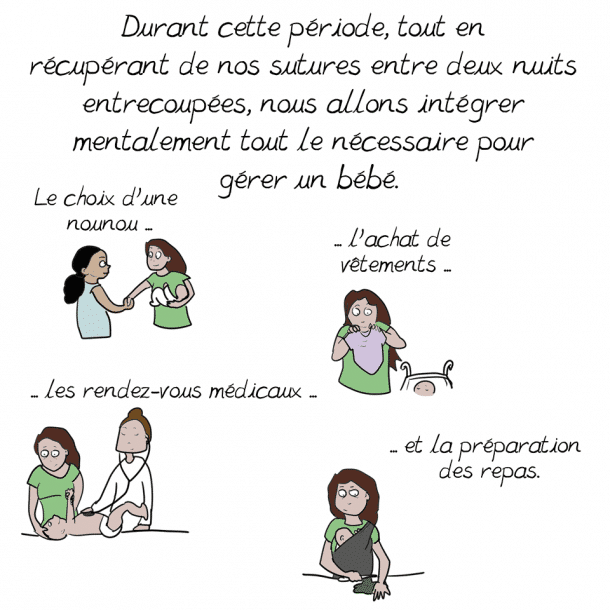 Durant cette période, tout en récupérant de nos sutures entre deux nuits entrecoupées, nous allons intégrer mentalement tout le nécessaire pour gérer un bébé.

Le choix d'une nounou ...

... l'achat de vêtements ...

... les rendez-vous médicaux ...

... et la préparation des repas.