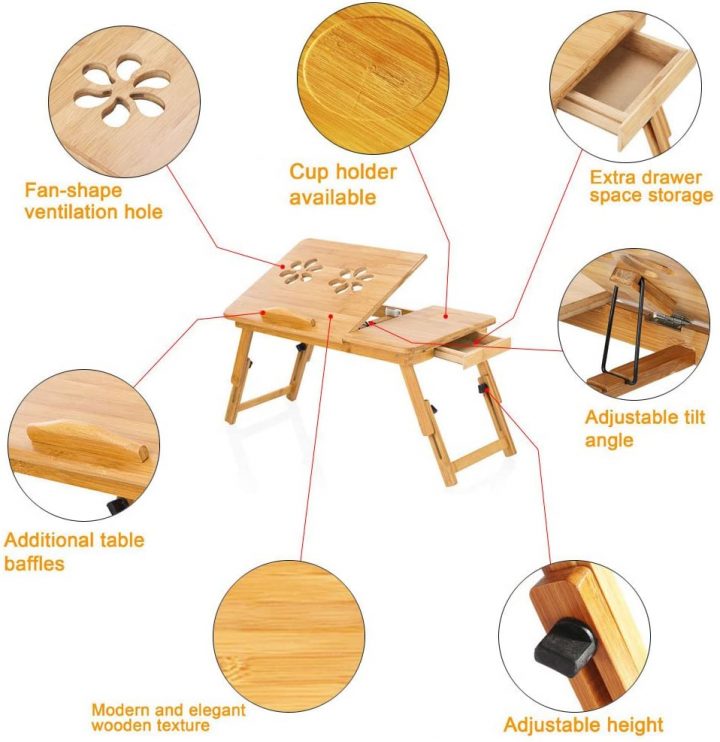 Fan-shape ventilation hole

Cup holder available

Extra drawer space storage

Adjustable tilt angle

Additional table baffles

Modern and elegant wooden texture

Adjustable height