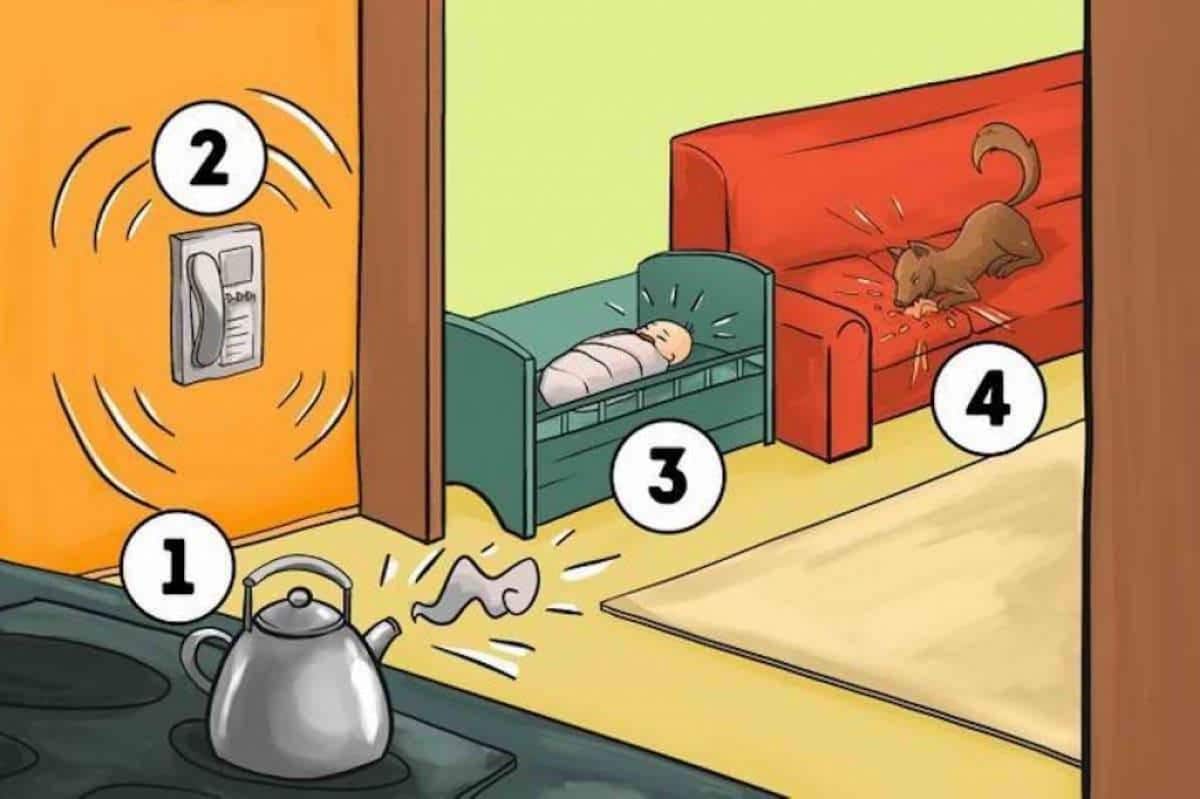 2
3
4
1